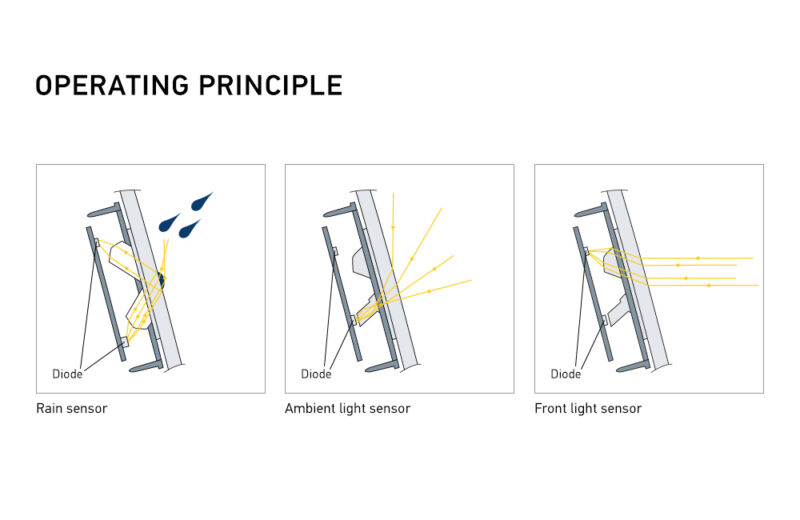 OPERATING PRINCIPLE

Diode

Rain sensor

Diode

Ambient light sensor

Diode

Front light sensor